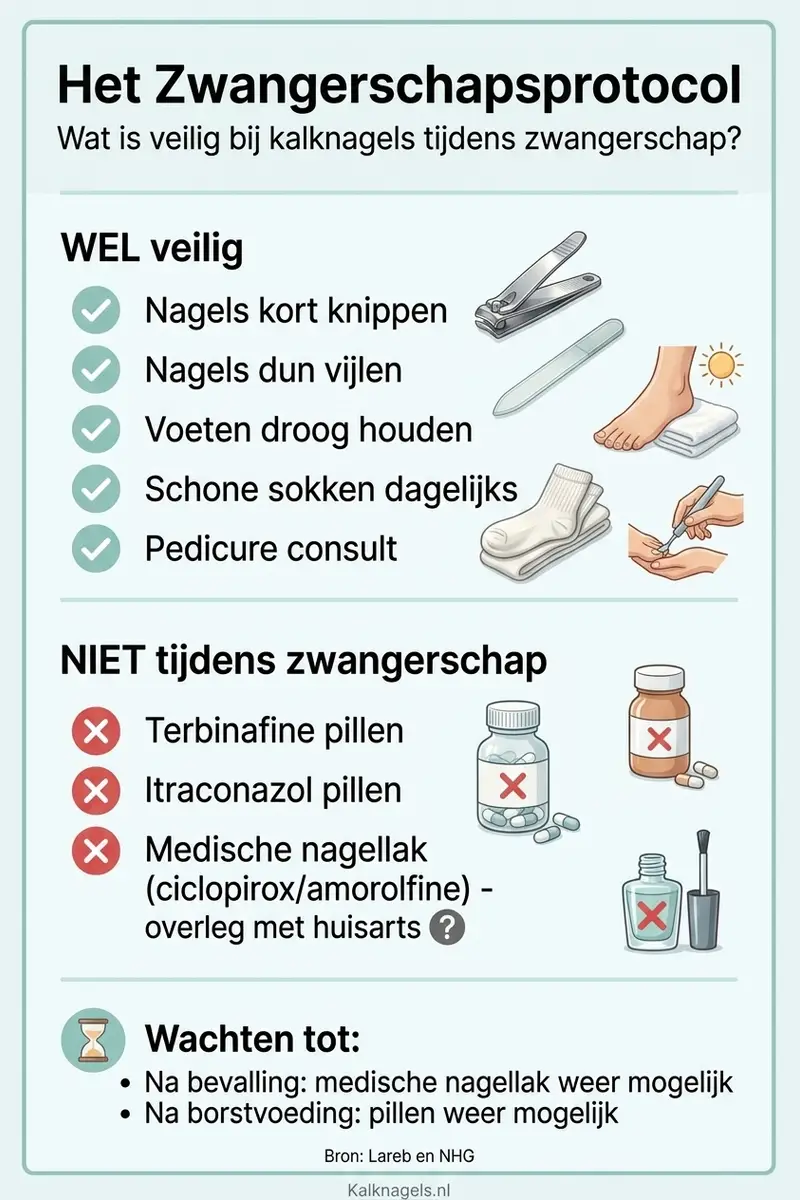 Het Zwangerschapsprotocol
Wat is veilig bij kalknagels tijdens zwangerschap?

WEL veilig
Nagels kort knippen
Nagels dun vijlen
Voeten droog houden
Schone sokken dagelijks
Pedicure consult

NIET tijdens zwangerschap
Terbinafine pillen
Itraconazol pillen
Medische nagellak (ciclopirox/amorolfine) - overleg met huisarts ?

Wachten tot:
• Na bevalling: medische nagellak weer mogelijk
• Na borstvoeding: pillen weer mogelijk

Bron: Lareb en NHG

Kalknagels.nl