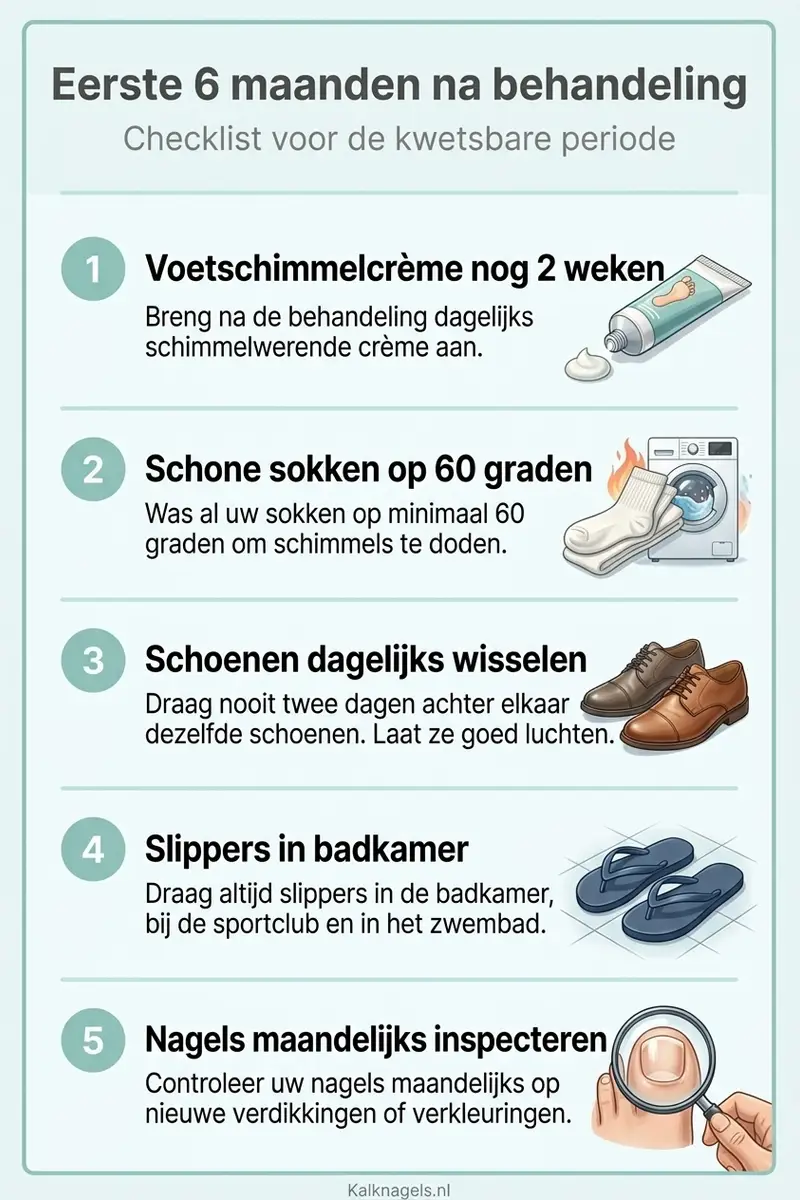 Eerste 6 maanden na behandeling

Checklist voor de kwetsbare periode

1 Voetschimmelcrème nog 2 weken

Breng na de behandeling dagelijks schimmelwerende crème aan.

2 Schone sokken op 60 graden

Was al uw sokken op minimaal 60 graden om schimmels te doden.

3 Schoenen dagelijks wisselen

Draag nooit twee dagen achter elkaar dezelfde schoenen. Laat ze goed luchten.

4 Slippers in badkamer

Draag altijd slippers in de badkamer, bij de sportclub en in het zwembad.

5 Nagels maandelijks inspecteren

Controleer uw nagels maandelijks op nieuwe verdikkingen of verkleuringen.

Kalknagels.nl