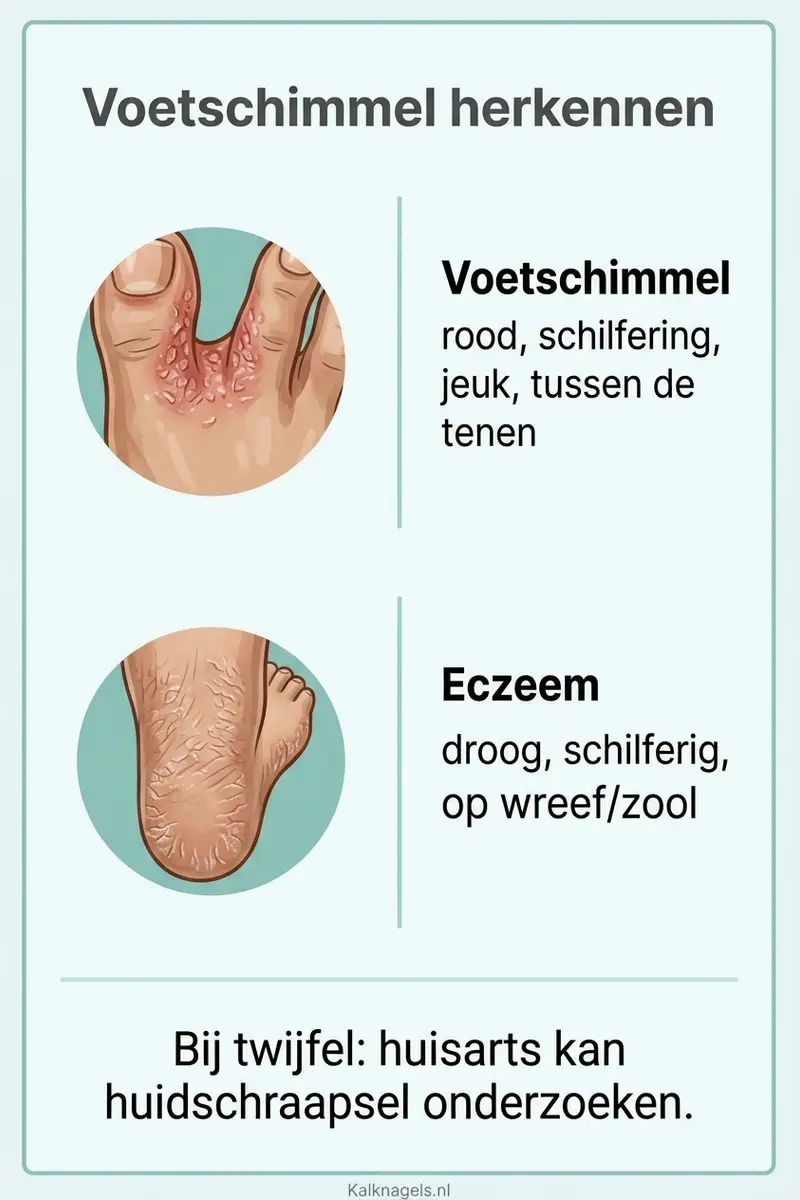 Voetschimmel herkennen

Voetschimmel
rood, schilfering, jeuk, tussen de tenen

Eczeem
droog, schilferig, op wreef/zool

Bij twijfel: huisarts kan huidschraapsel onderzoeken.

Kalknagels.nl