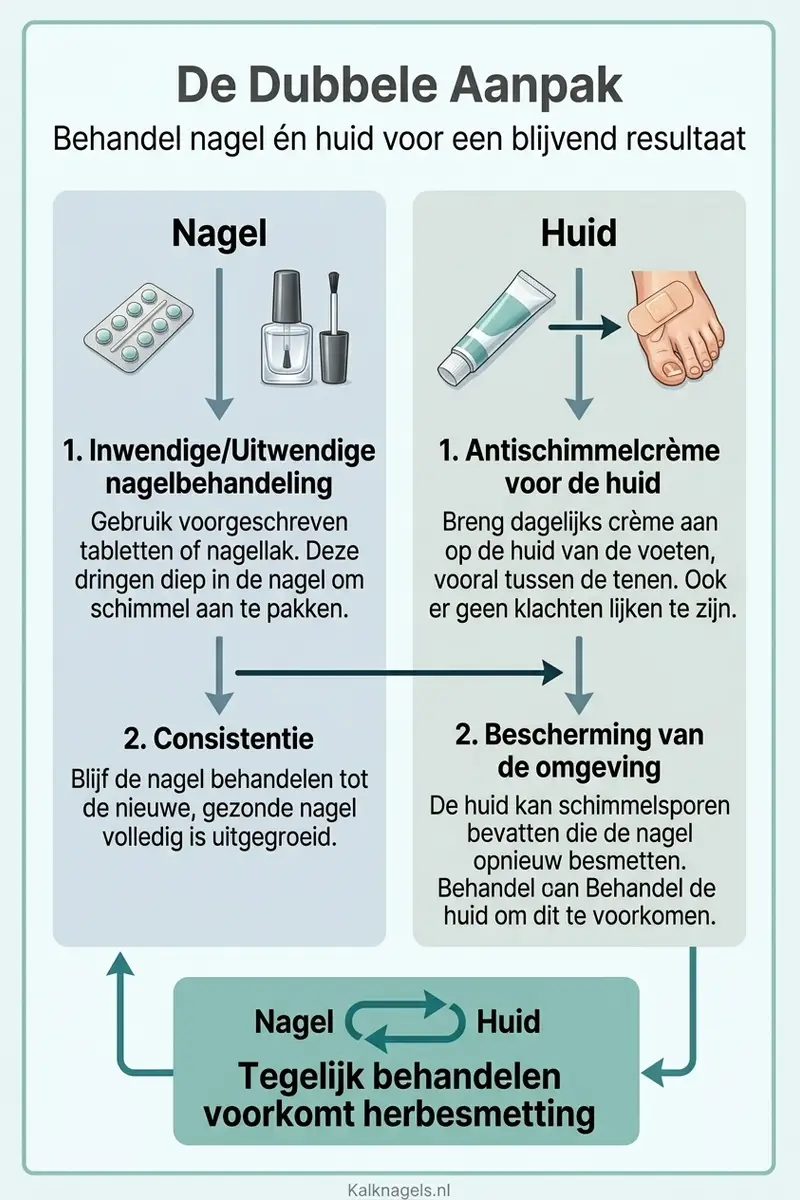 De Dubbele Aanpak

Behandel nagel én huid voor een blijvend resultaat

Nagel

1. Inwendige/Uitwendige nagelbehandeling

Gebruik voorgeschreven tabletten of nagellak. Deze dringen diep in de nagel om schimmel aan te pakken.

2. Consistentie

Blijf de nagel behandelen tot de nieuwe, gezonde nagel volledig is uitgegroeid.

Huid

1. Antischimmelcrème voor de huid

Breng dagelijks crème aan op de huid van de voeten, vooral tussen de tenen. Ook er geen klachten lijken te zijn.

2. Bescherming van de omgeving

De huid kan schimmelsporen bevatten die de nagel opnieuw besmetten. Behandel can Behandel de huid om dit te voorkomen.

Nagel Huid

Tegelijk behandelen voorkomt herbesmetting

Kalknagels.nl