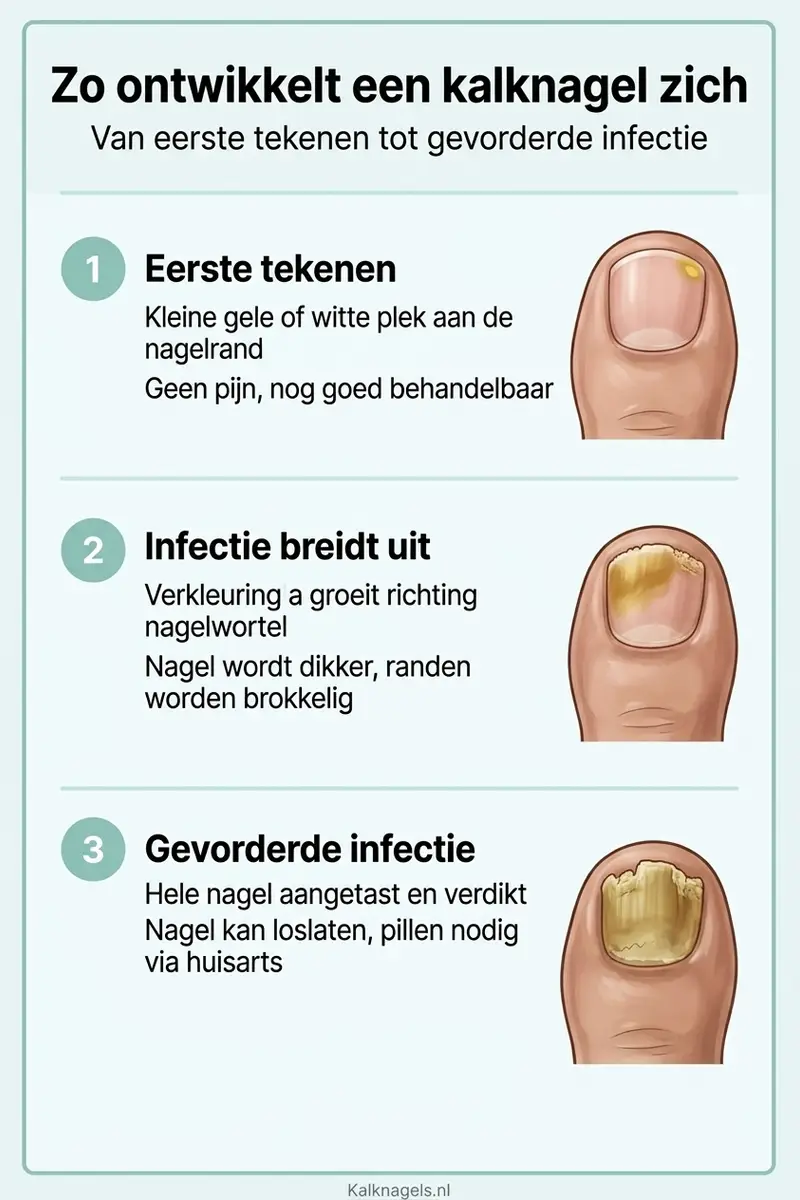 Zo ontwikkelt een kalknagel zich

Van eerste tekenen tot gevorderde infectie

1 Eerste tekenen

Kleine gele of witte plek aan de nagelrand

Geen pijn, nog goed behandelbaar

2 Infectie breidt uit

Verkleuring a groeit richting nagelwortel

Nagel wordt dikker, randen worden brokkelig

3 Gevorderde infectie

Hele nagel aangetast en verdikt

Nagel kan loslaten, pillen nodig via huisarts

Kalknagels.nl