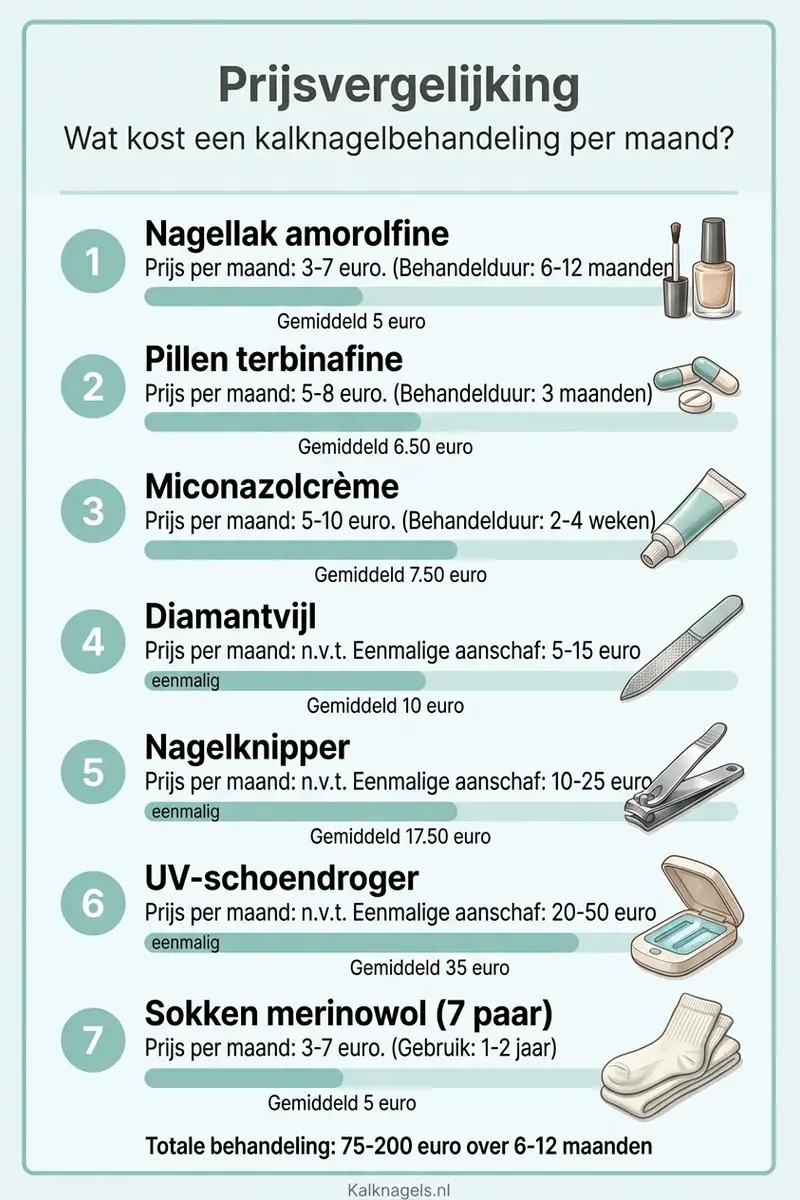 Prijsvergelijking

Wat kost een kalknagelbehandeling per maand?

1
Nagellak amorolfine
Prijs per maand: 3-7 euro. (Behandelduur: 6-12 maanden
Gemiddeld 5 euro

2
Pillen terbinafine
Prijs per maand: 5-8 euro. (Behandelduur: 3 maanden)
Gemiddeld 6.50 euro

3
Miconazolcrème
Prijs per maand: 5-10 euro. (Behandelduur: 2-4 weken)
Gemiddeld 7.50 euro

4
Diamantvijl
Prijs per maand: n.v.t. Eenmalige aanschaf: 5-15 euro
eenmalig
Gemiddeld 10 euro

5
Nagelknipper
Prijs per maand: n.v.t. Eenmalige aanschaf: 10-25 euro
eenmalig
Gemiddeld 17.50 euro

6
UV-schoendroger
Prijs per maand: n.v.t. Eenmalige aanschaf: 20-50 euro
eenmalig
Gemiddeld 35 euro

7
Sokken merinowol (7 paar)
Prijs per maand: 3-7 euro. (Gebruik: 1-2 jaar)
Gemiddeld 5 euro

Totale behandeling: 75-200 euro over 6-12 maanden

Kalknagels.nl