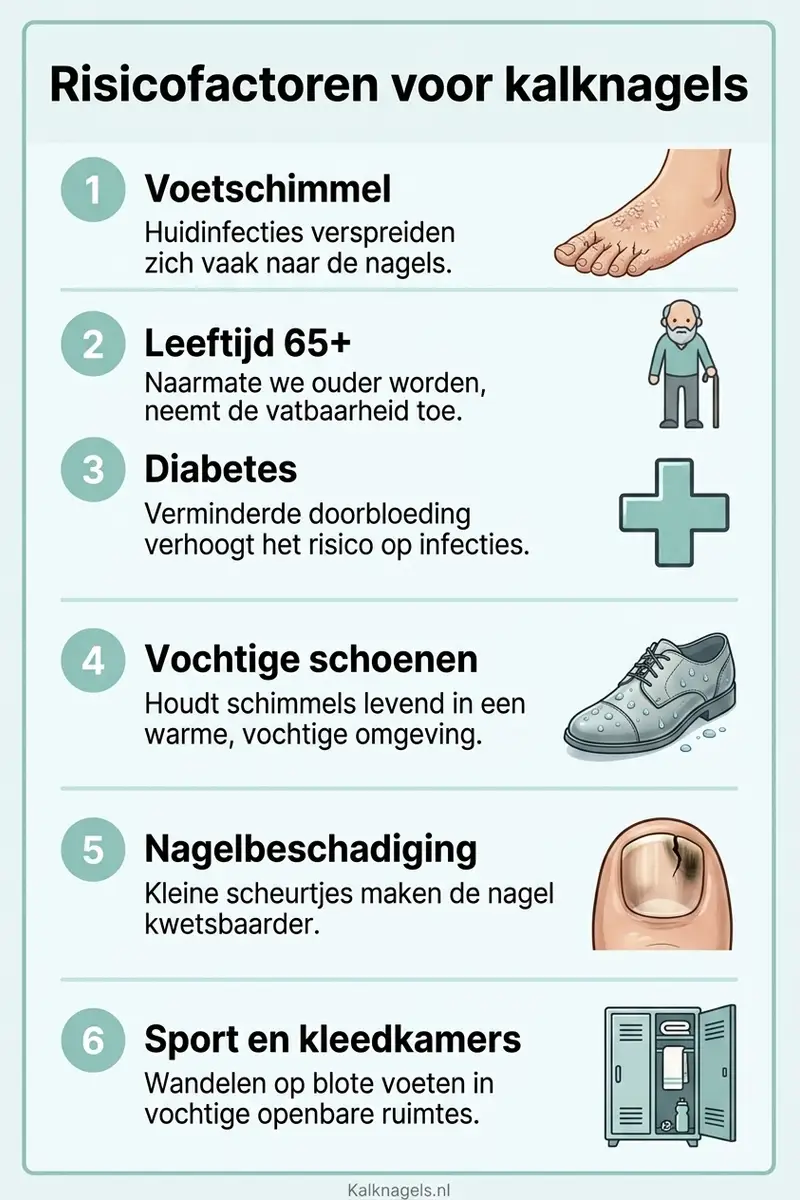 Risicofactoren voor kalknagels

1 Voetschimmel
Huidinfecties verspreiden zich vaak naar de nagels.

2 Leeftijd 65+
Naarmate we ouder worden, neemt de vatbaarheid toe.

3 Diabetes
Verminderde doorbloeding verhoogt het risico op infecties.

4 Vochtige schoenen
Houdt schimmels levend in een warme, vochtige omgeving.

5 Nagelbeschadiging
Kleine scheurtjes maken de nagel kwetsbaarder.

6 Sport en kleedkamers
Wandelen op blote voeten in vochtige openbare ruimtes.

Kalknagels.nl