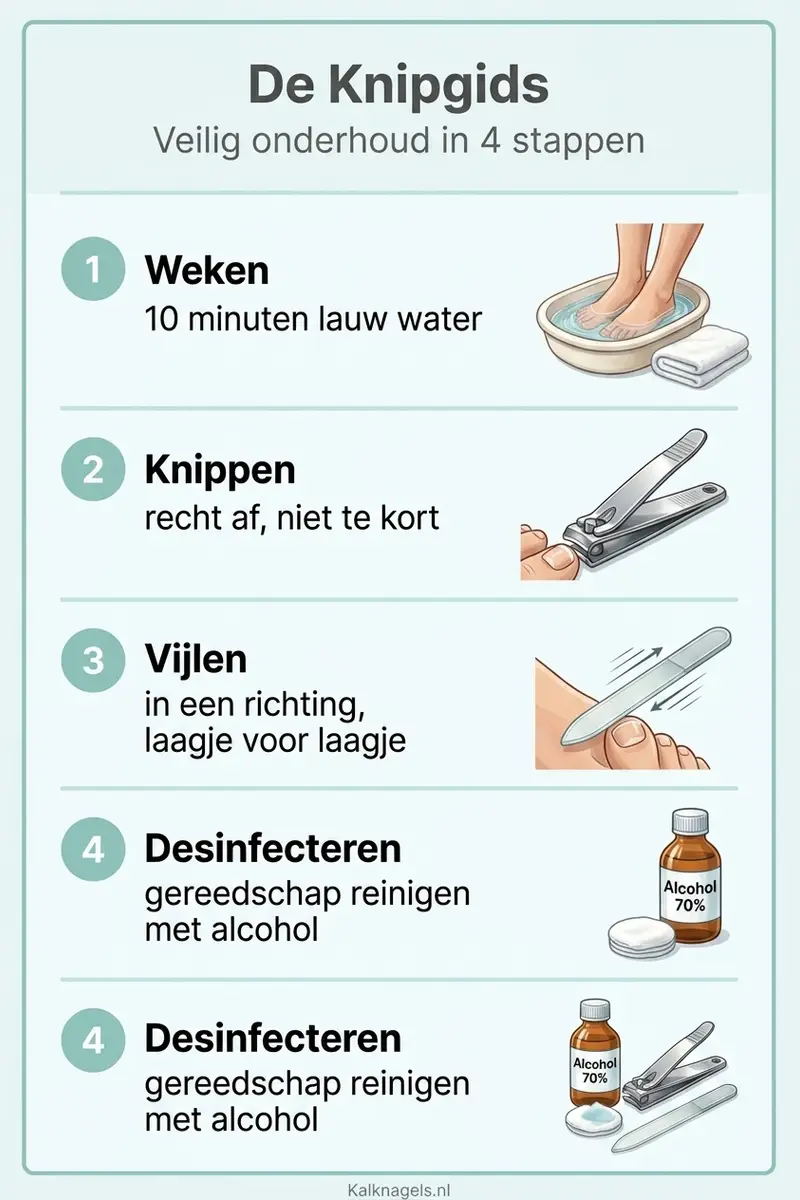 De Knipgids
Veilig onderhoud in 4 stappen

1 Weken
10 minuten lauw water

2 Knippen
recht af, niet te kort

3 Vijlen
in een richting, laagje voor laagje

4 Desinfecteren
gereedschap reinigen met alcohol

Alcohol 70%

4 Desinfecteren
gereedschap reinigen met alcohol

Alcohol 70%

Kalknagels.nl