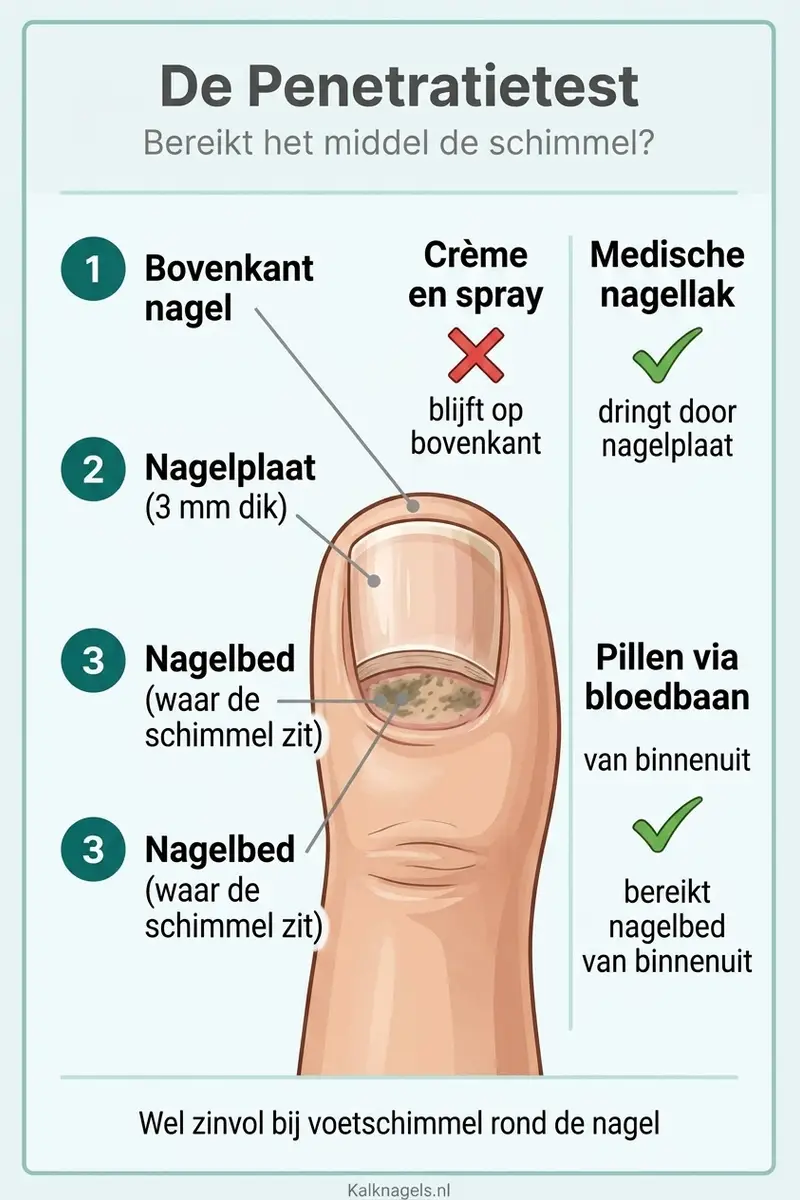 De Penetratietest

Bereikt het middel de schimmel?

1 Bovenkant nagel

2 Nagelplaat (3 mm dik)

3 Nagelbed (waar de schimmel zit)

3 Nagelbed (waar de schimmel zit)

Crème en spray

blijft op bovenkant

Medische nagellak

dringt door nagelplaat

Pillen via bloedbaan

van binnenuit

bereikt nagelbed van binnenuit

Wel zinvol bij voetschimmel rond de nagel

Kalknagels.nl