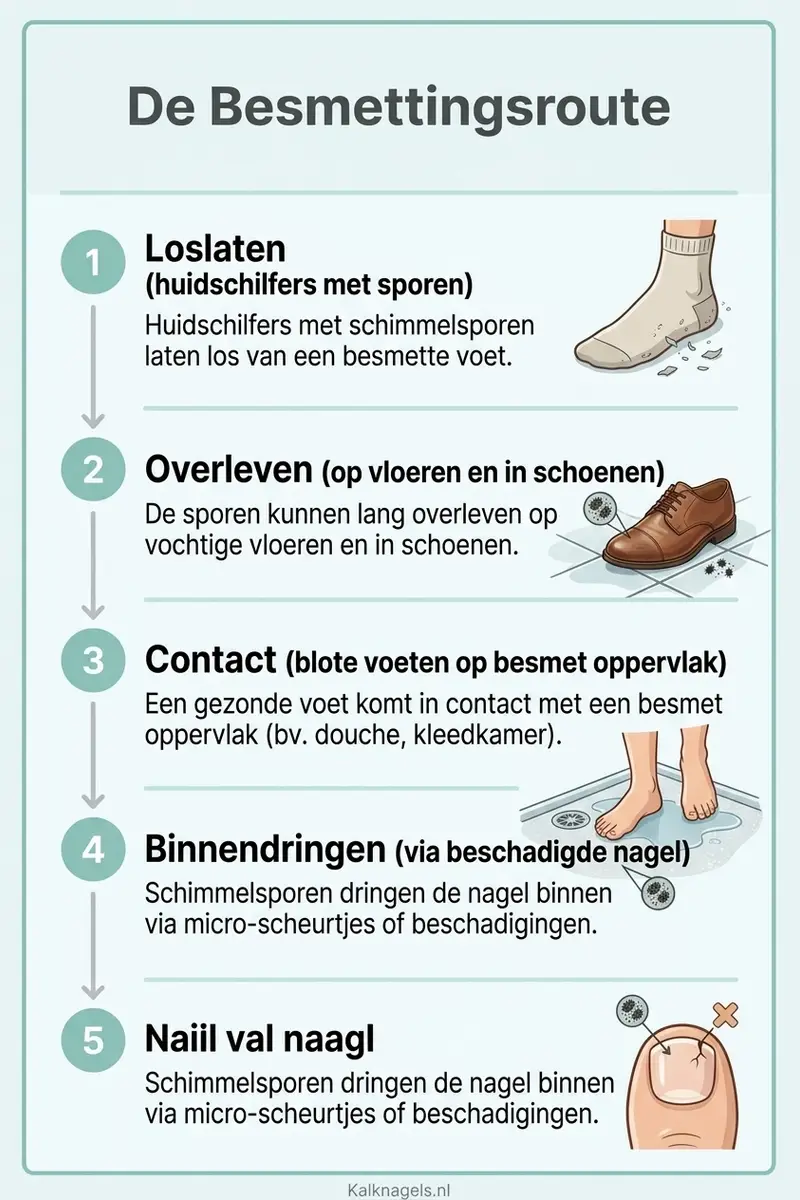 De Besmettingsroute

1 Loslaten (huidschilfers met sporen)
Huidschilfers met schimmelsporen laten los van een besmette voet.

2 Overleven (op vloeren en in schoenen)
De sporen kunnen lang overleven op vochtige vloeren en in schoenen.

3 Contact (blote voeten op besmet oppervlak)
Een gezonde voet komt in contact met een besmet oppervlak (bv. douche, kleedkamer).

4 Binnendringen (via beschadigde nagel)
Schimmelsporen dringen de nagel binnen via micro-scheurtjes of beschadigingen.

5 Naiil val naagl
Schimmelsporen dringen de nagel binnen via micro-scheurtjes of beschadigingen.

Kalknagels.nl