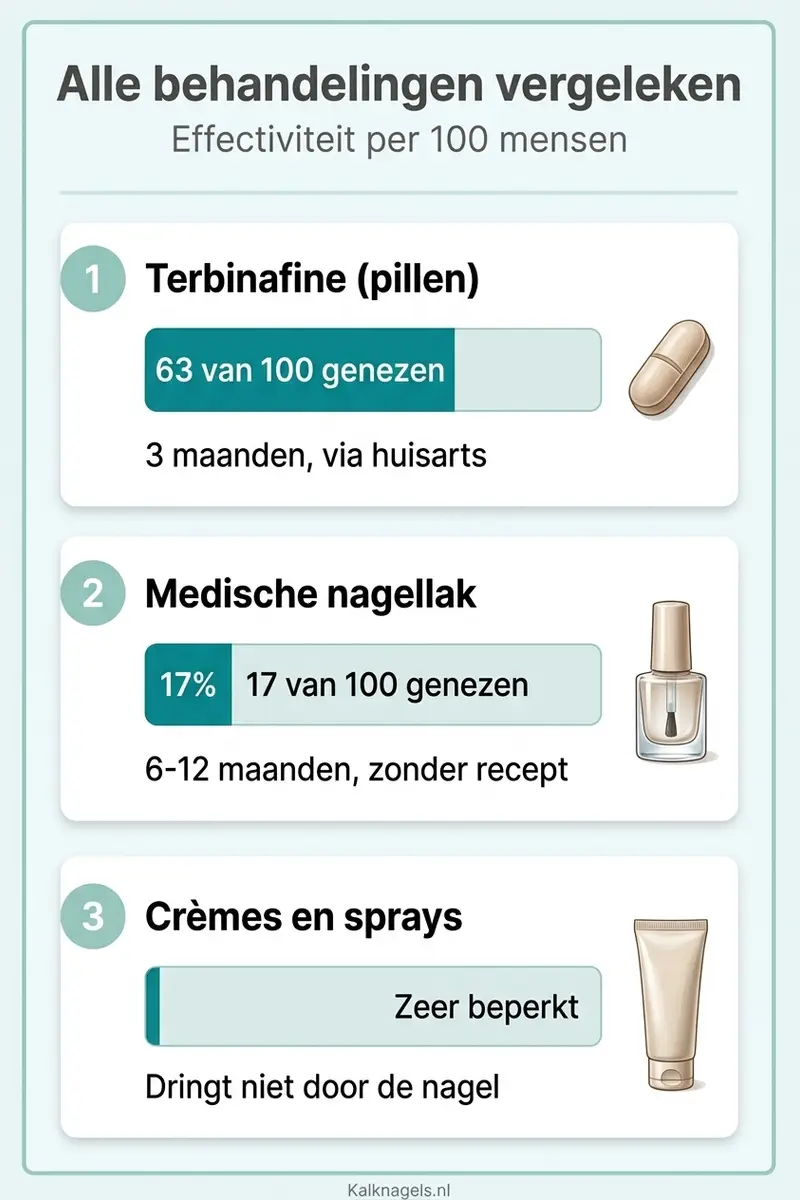 Alle behandelingen vergeleken
Effectiviteit per 100 mensen

1 Terbinafine (pillen)
63 van 100 genezen
3 maanden, via huisarts

2 Medische nagellak
17% 17 van 100 genezen
6-12 maanden, zonder recept

3 Crèmes en sprays
Zeer beperkt
Dringt niet door de nagel

Kalknagels.nl