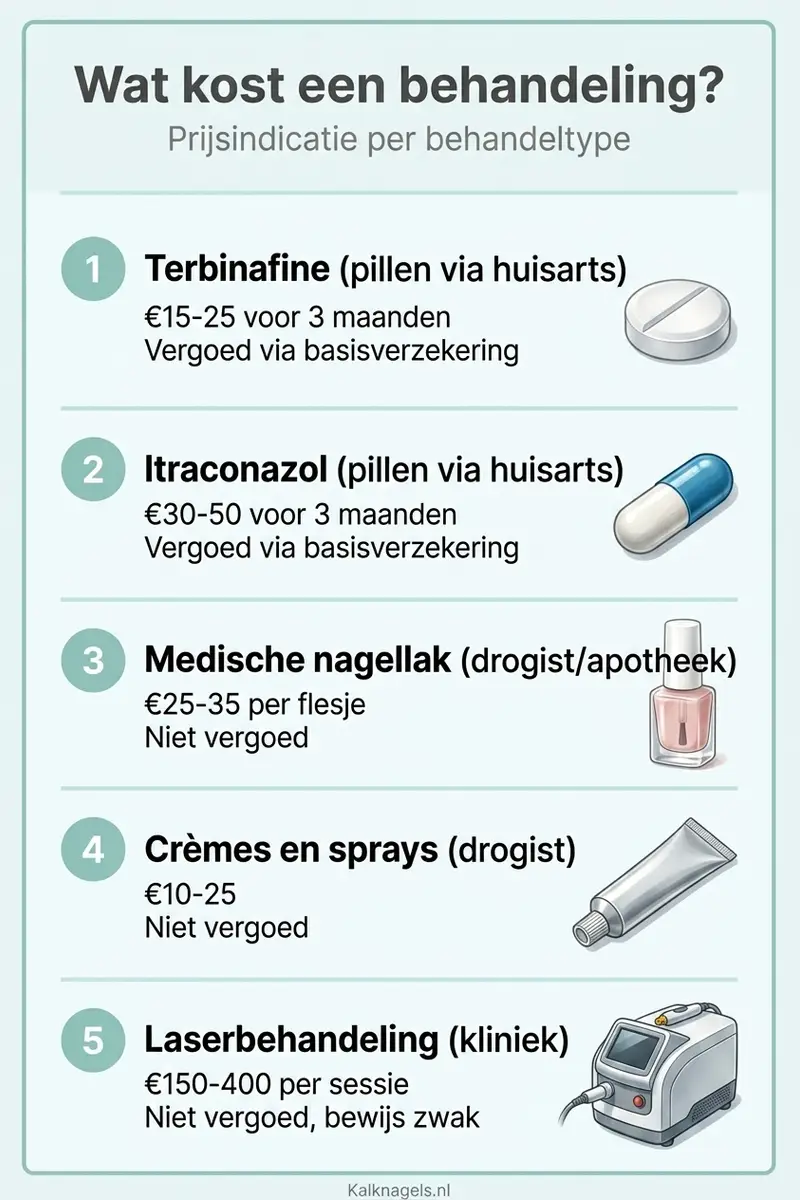 Wat kost een behandeling?
Prijsindicatie per behandeltype

1 Terbinafine (pillen via huisarts)
€15-25 voor 3 maanden
Vergoed via basisverzekering

2 Itraconazol (pillen via huisarts)
€30-50 voor 3 maanden
Vergoed via basisverzekering

3 Medische nagellak (drogist/apotheek)
€25-35 per flesje
Niet vergoed

4 Crèmes en sprays (drogist)
€10-25
Niet vergoed

5 Laserbehandeling (kliniek)
€150-400 per sessie
Niet vergoed, bewijs zwak

Kalknagels.nl